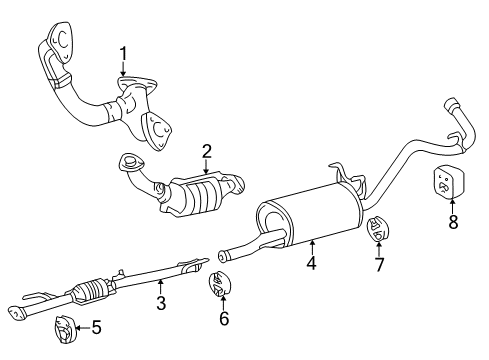 1
2
8
4
7
3
6
5