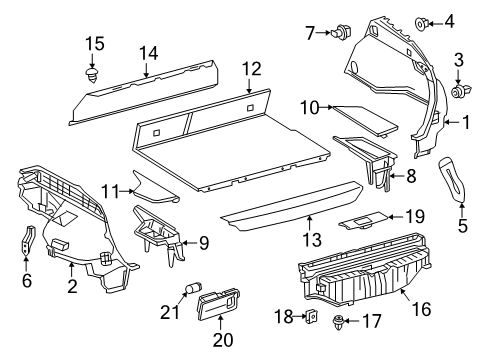 15
14
12
7
4
3
10
1
8
5
11
9
13
19
6
2
21
20
18
17
16