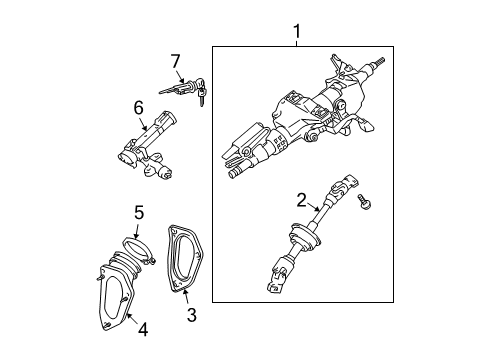 1
7
6
2
5
3
4