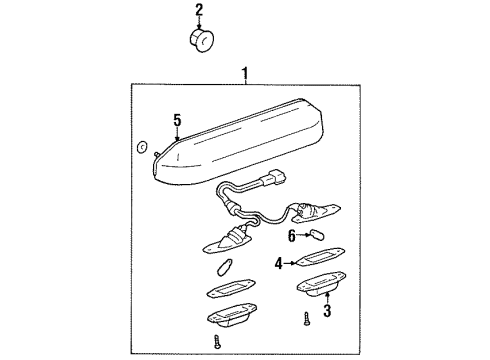 2
1
5
6
4
3