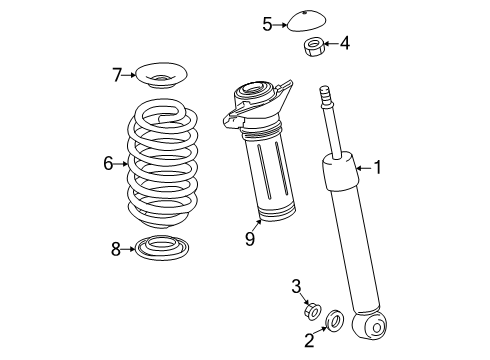 5
4
7
6
1
9
8
3
2