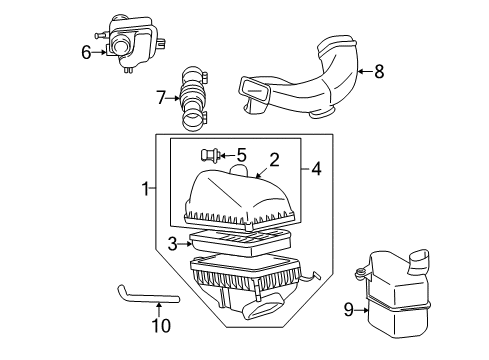 6
8
7
5
2
4
1
3
9
10