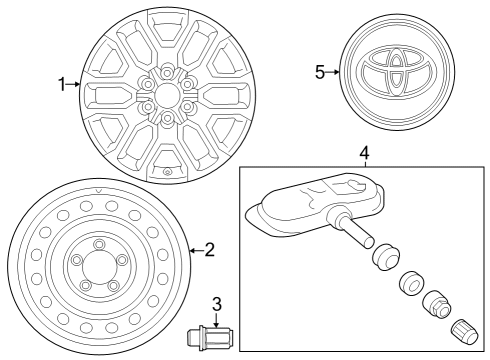 1
5
4
2
3