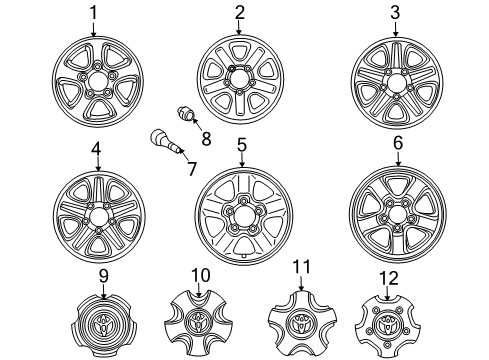 1
2
3
8
7
4
5
6
9
10
11
12