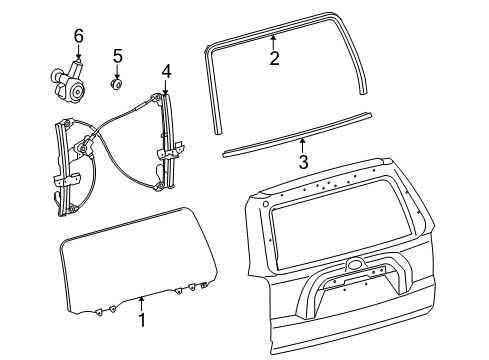 6
5
4
2
3
1