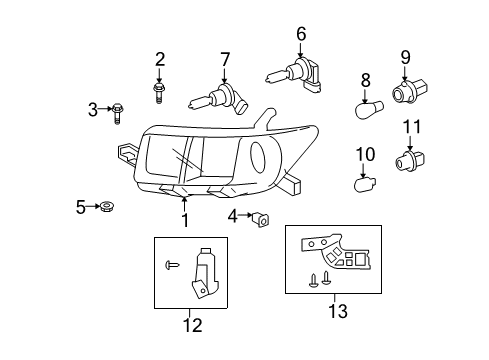 6
2
7
9
8
3
11
10
5
1
4
12
13