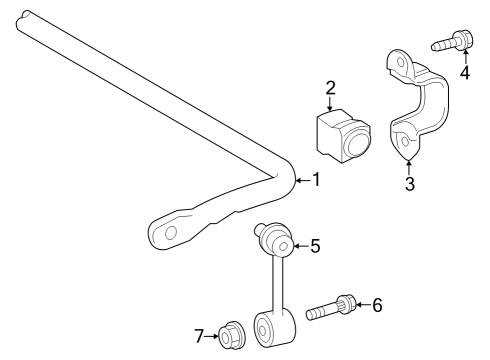 4
2
3
1
5
6
7