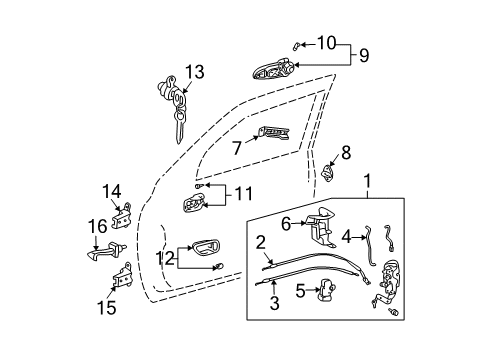 10
9
13
7
8
1
14
11
16
6
4
2
12
5
3
15