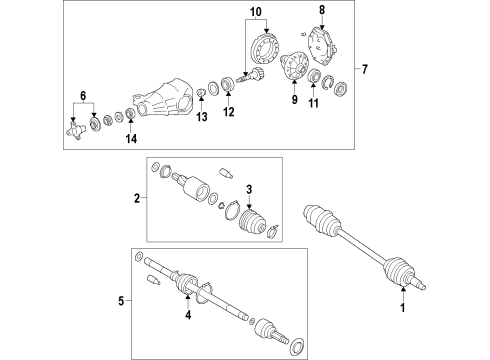 10
8
7
6
13
12
9
11
14
2
3
5
4
1