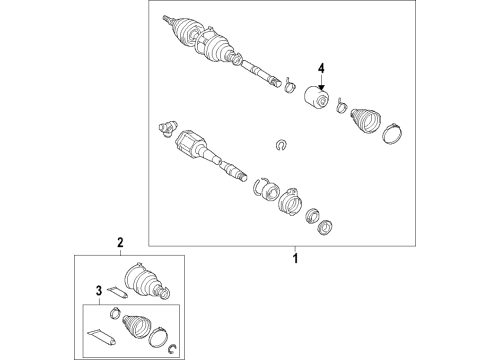 4
1
2
3