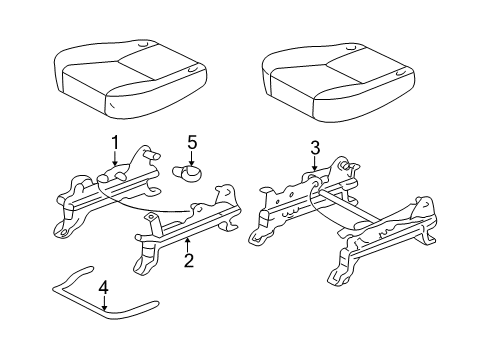 1
5
3
2
4