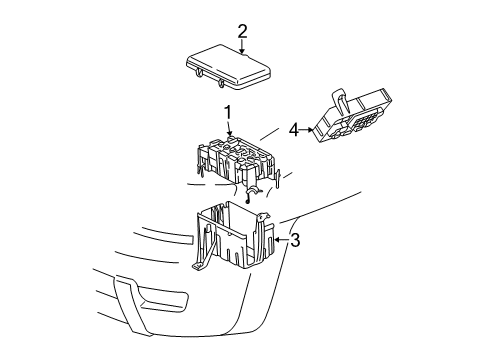 2
1
4
3