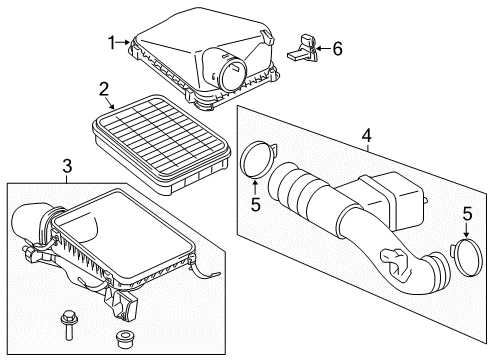 1
6
2
4
3
5
5