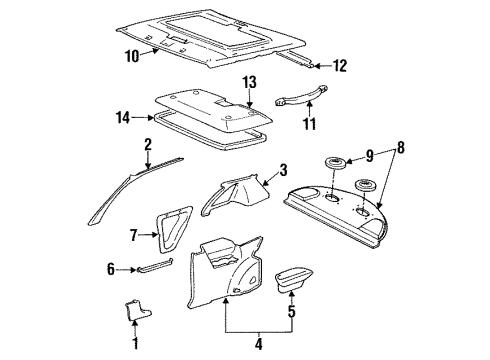 10
12
13
14
11
2
3
9
8
7
6
5
1
4