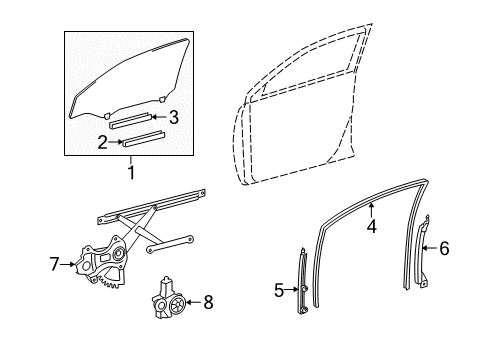 3
2
1
4
6
7
5
8