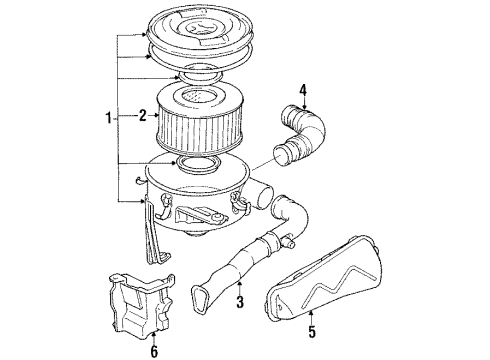 4
1
2
3
5
6