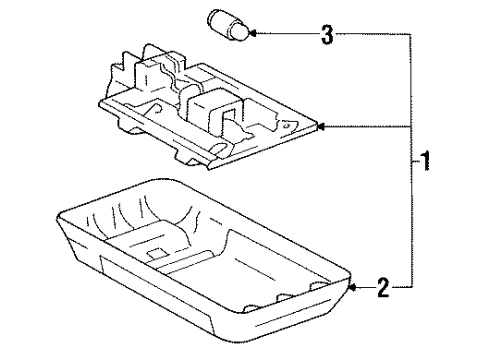 3
1
2