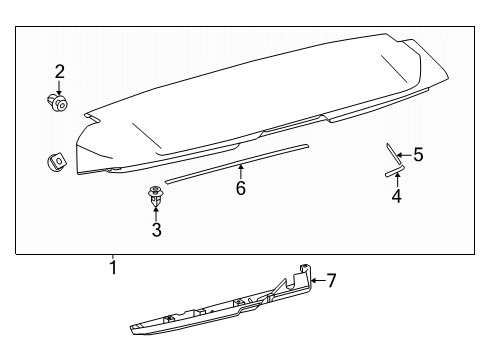 2
5
6
4
3
1
7