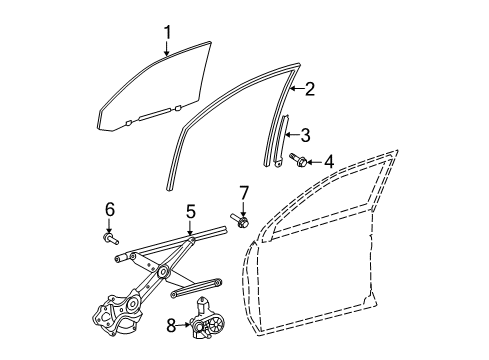 1
2
3
4
7
6
5
8