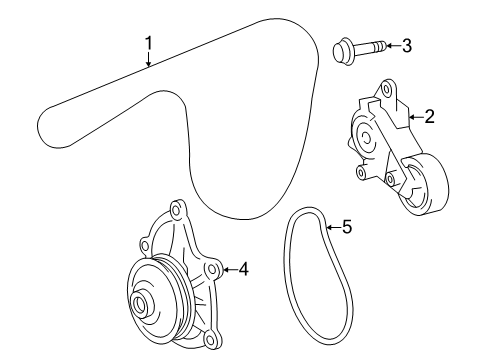 1
3
2
5
4