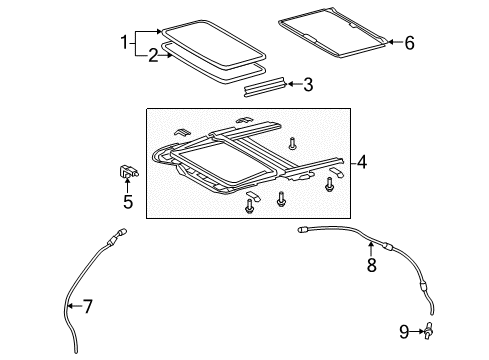 1
2
6
3
4
5
8
7
9