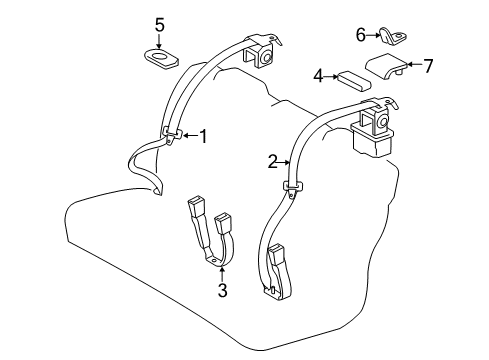 5
6
7
4
1
2
3