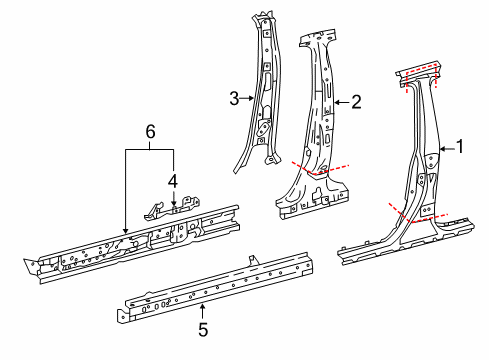 3
2
1
6
4
5