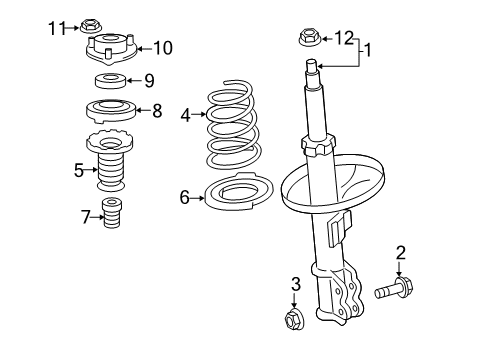 11
10
9
8
5
7
4
6
12
1
2
3