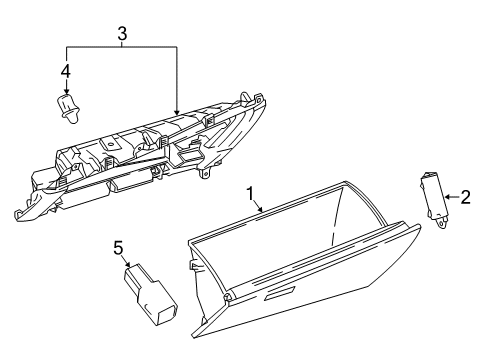 3
4
1
2
5