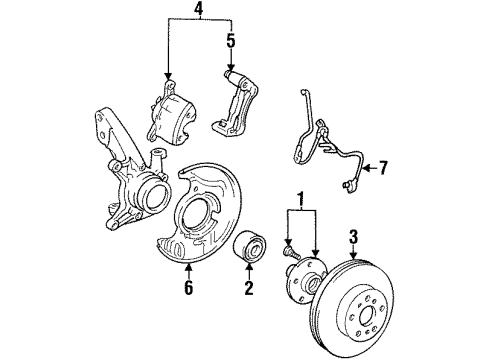 4
5
7
1
3
6
2