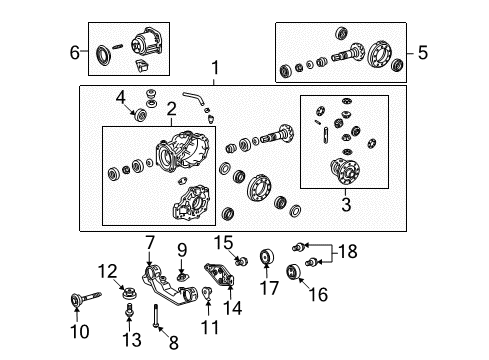 6
5
1
4
2
3
7
9
15
18
12
17
16
14
10
11
13
8