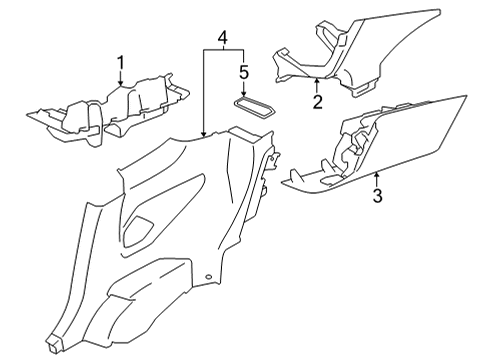 1
4
5
2
3