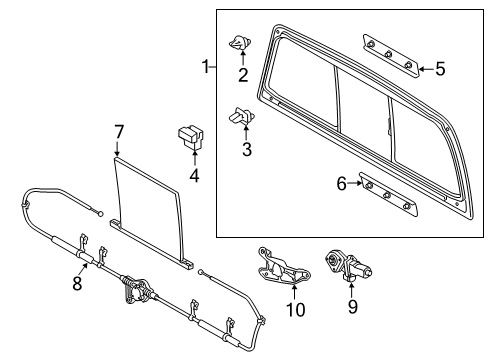 1
2
5
3
7
4
6
8
10
9