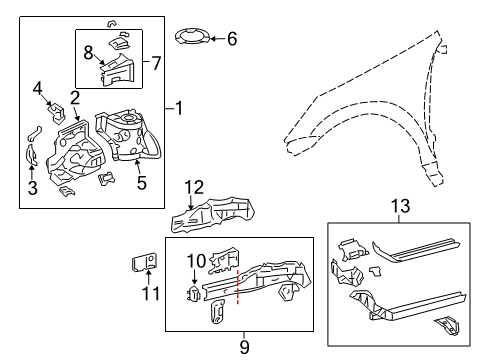 6
8
7
4
2
1
3
5
12
13
10
11
9