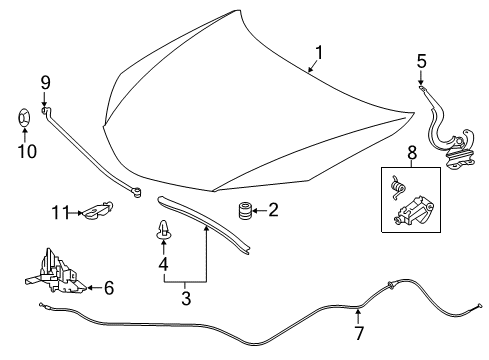 1
5
9
10
8
11
2
4
3
6
7