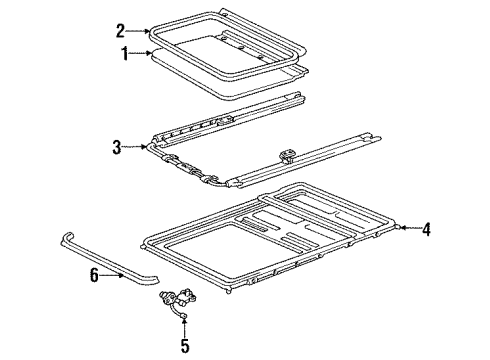 2
1
3
4
6
5