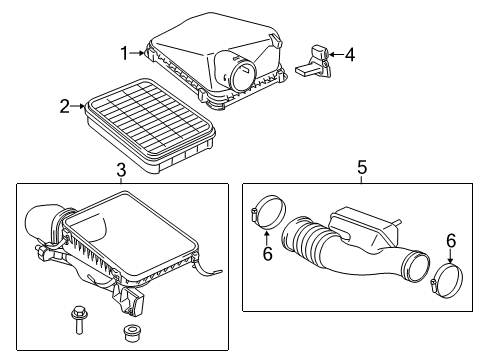 1
4
2
3
5
6
6