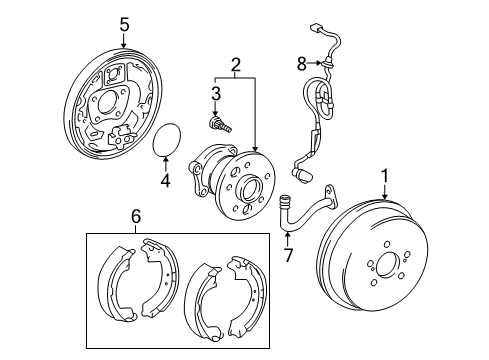 5
2
8
3
4
1
6
7