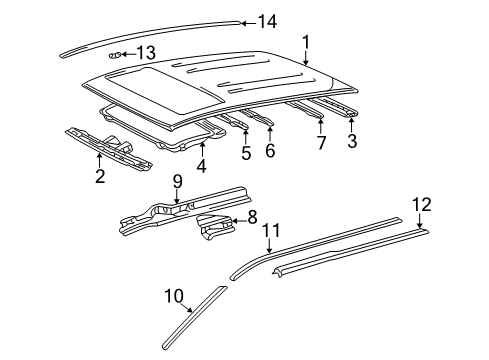 14
13
1
2
4
5
6
7
3
9
8
11
12
10