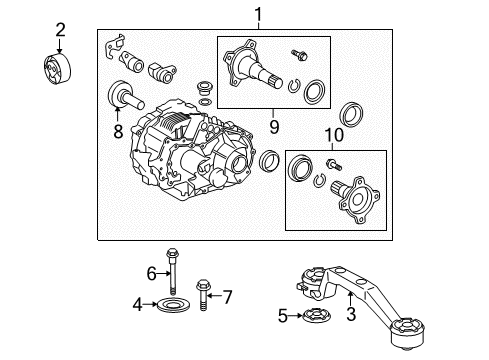 1
2
8
9
10
6
7
4
5
3