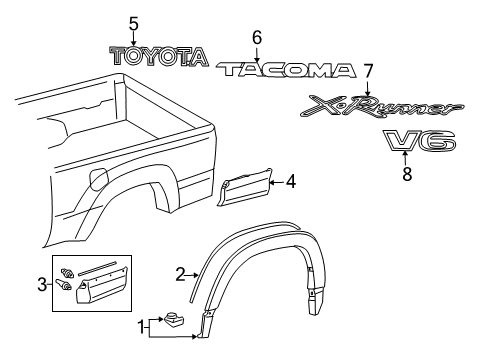 5
TOYOTA
6
TACOMA
7
X-Runner
V6
8
4
3
2
1