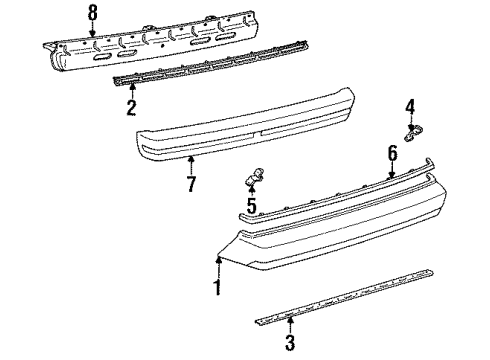 8
2
4
7
6
5
1
3