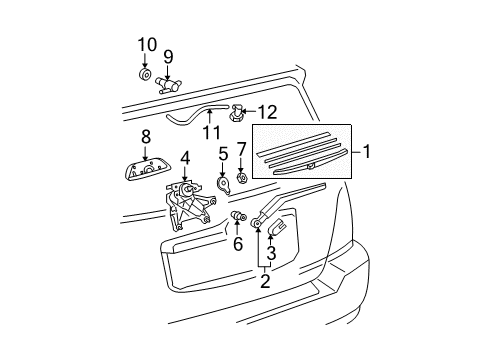 10
9
12
11
8
4
5
7
1
6
3
2