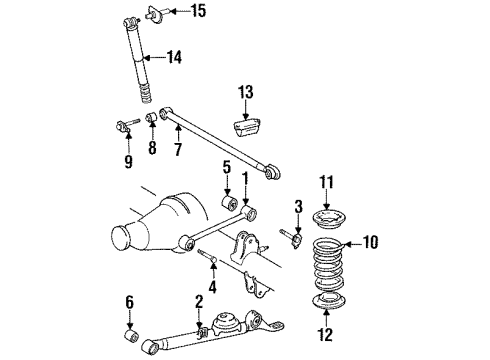 15
14
13
9
8
7
5
1
11
3
10
4
6
2
12