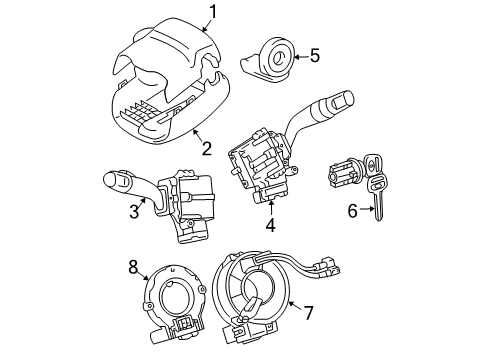 1
5
2
3
4
6
8
7