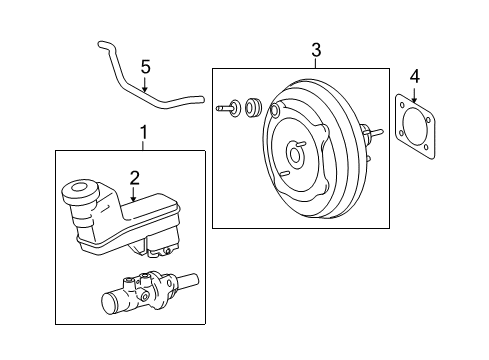 5
3
4
1
2