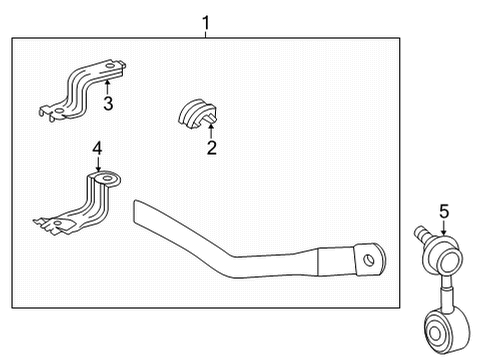 1
3
2
4
5