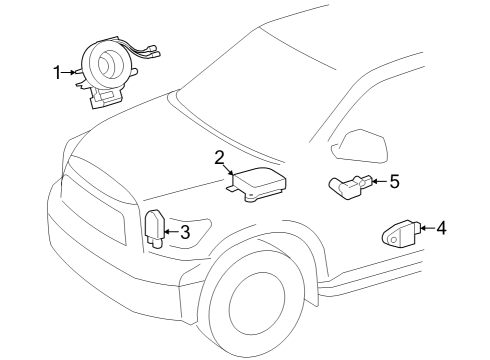 1
2
5
3
4