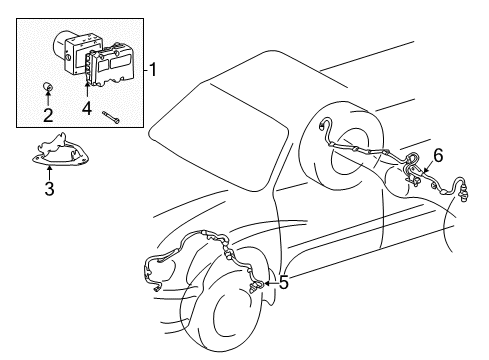 1
2
4
3
6
5