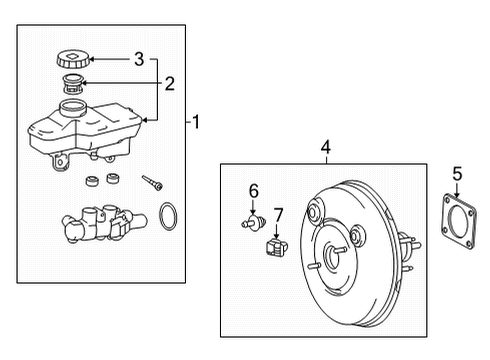 3
2
1
4
5
6
7